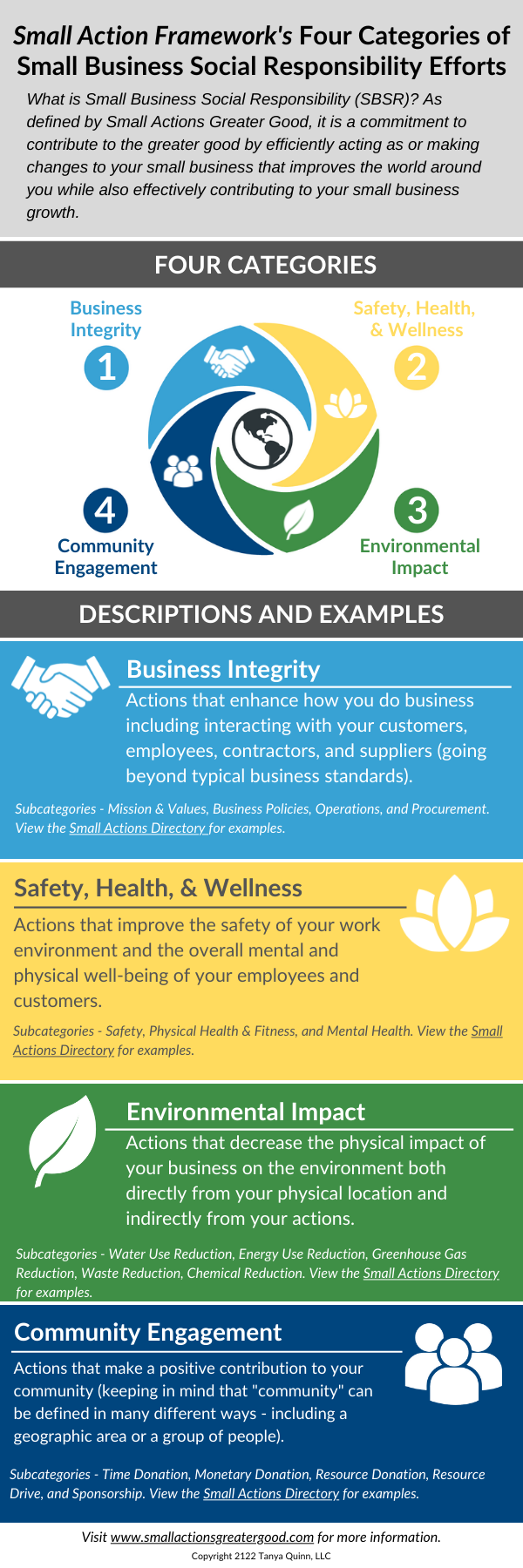 Small Action Framework's Four Categories of Small Business Social Responsibility Efforts

What is Small Business Social Responsibility (SBSR)? As defined by Small Actions Greater Good, it is a commitment to contribute to the greater good by efficiently acting as or making changes to your small business that improves the world around you while also effectively contributing to your small business growth.

FOUR CATEGORIES

Business Integrity
1

Safety, Health, & Wellness
2

4
Community Engagement

3
Environmental Impact

DESCRIPTIONS AND EXAMPLES

Business Integrity
Actions that enhance how you do business including interacting with your customers, employees, contractors, and suppliers (going beyond typical business standards).

Subcategories - Mission & Values, Business Policies, Operations, and Procurement. View the Small Actions Directory for examples.

Safety, Health, & Wellness
Actions that improve the safety of your work environment and the overall mental and physical well-being of your employees and customers.

Subcategories - Safety, Physical Health & Fitness, and Mental Health. View the Small Actions Directory for examples.

Environmental Impact
Actions that decrease the physical impact of your business on the environment both directly from your physical location and indirectly from your actions.

Subcategories - Water Use Reduction, Energy Use Reduction, Greenhouse Gas Reduction, Waste Reduction, Chemical Reduction. View the Small Actions Directory for examples.

Community Engagement
Actions that make a positive contribution to your community (keeping in mind that "community" can be defined in many different ways - including a geographic area or a group of people).

Subcategories - Time Donation, Monetary Donation, Resource Donation, Resource Drive, and Sponsorship. View the Small Actions Directory for examples.

Visit www.smallactionsgreatergood.com for more information.
Copyright 2122 Tanya Quinn, LLC